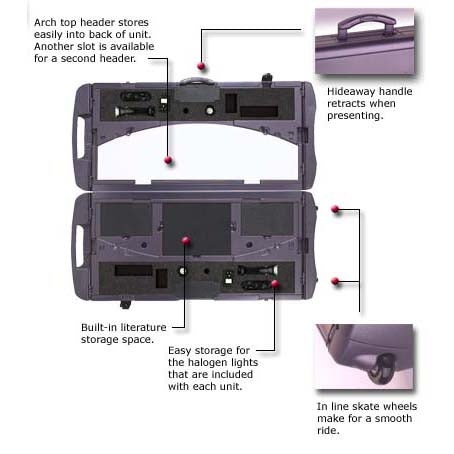 Arch top header stores easily into back of unit. Another slot is available for a second header.

Hideaway handle retracts when presenting.

Built-in literature storage space.

Easy storage for the halogen lights that are included with each unit.

In line skate wheels make for a smooth ride.